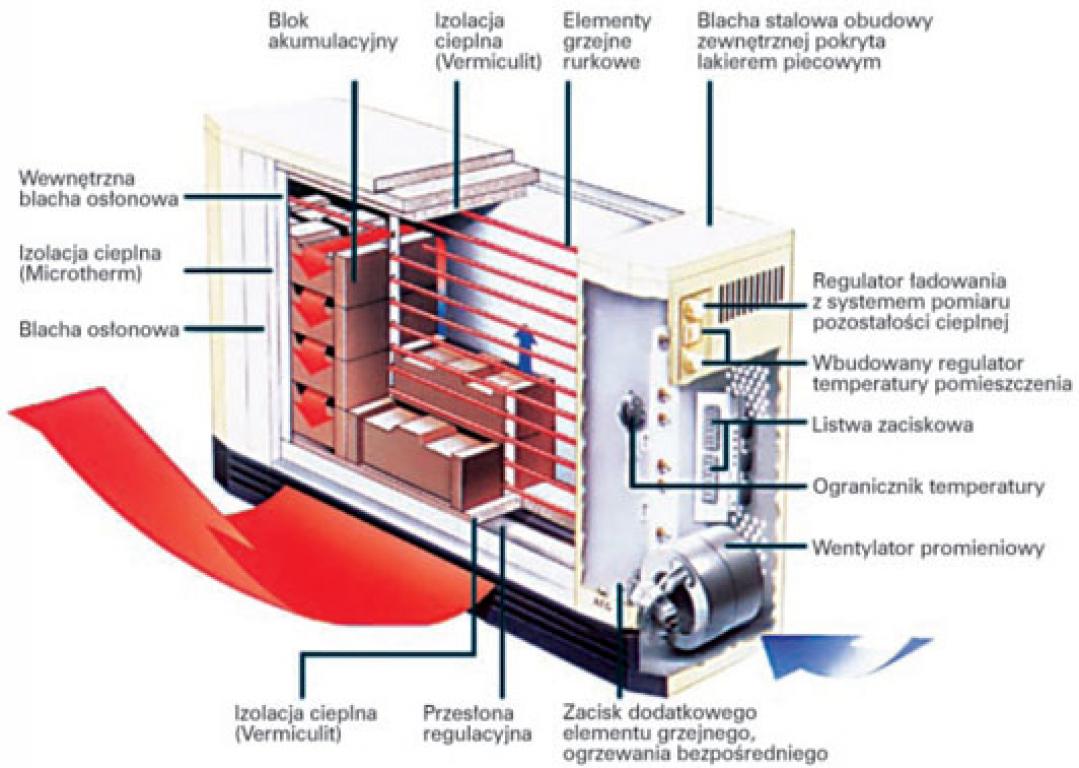 Blok akumulacyjny

Izolacja cieplna (Vermiculit)

Elementy grzejne rurkowe

Blacha stalowa obudowy zewnętrznej pokryta lakierem piecowym

Wewnętrzna blacha osłonowa

Izolacja cieplna (Microtherm)

Blacha osłonowa

Regulator ładowania z systemem pomiaru pozostałości cieplnej

Wbudowany regulator temperatury pomieszczenia

Listwa zaciskowa

Ogranicznik temperatury

Wentylator promieniowy

AEG

Izolacja cieplna (Vermiculit)

Przesłona regulacyjna

Zacisk dodatkowego elementu grzejnego, ogrzewania bezpośredniego